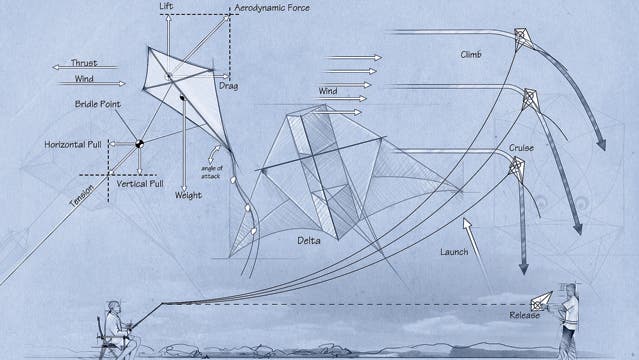 Lift
Aerodynamic Force
Thrust
Wind
Drag
Bridle Point
Horizontal Pull
Vertical Pull
Tension
Weight
angle of attack
Wind
Delta
Climb
Cruise
Launch
Release