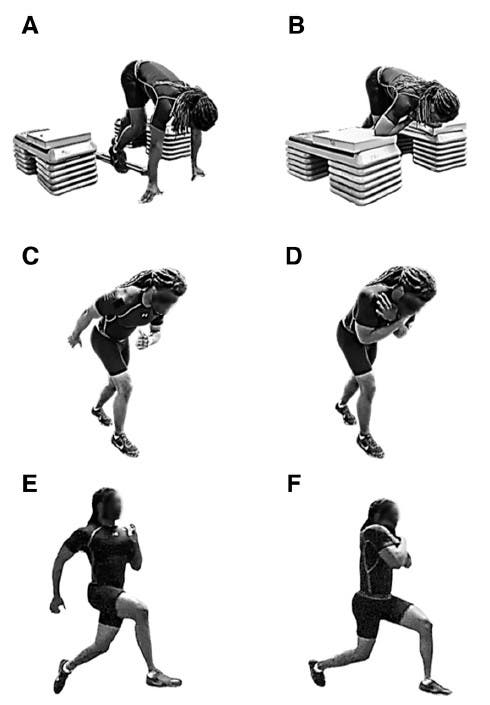 A

B

C

D

E

F