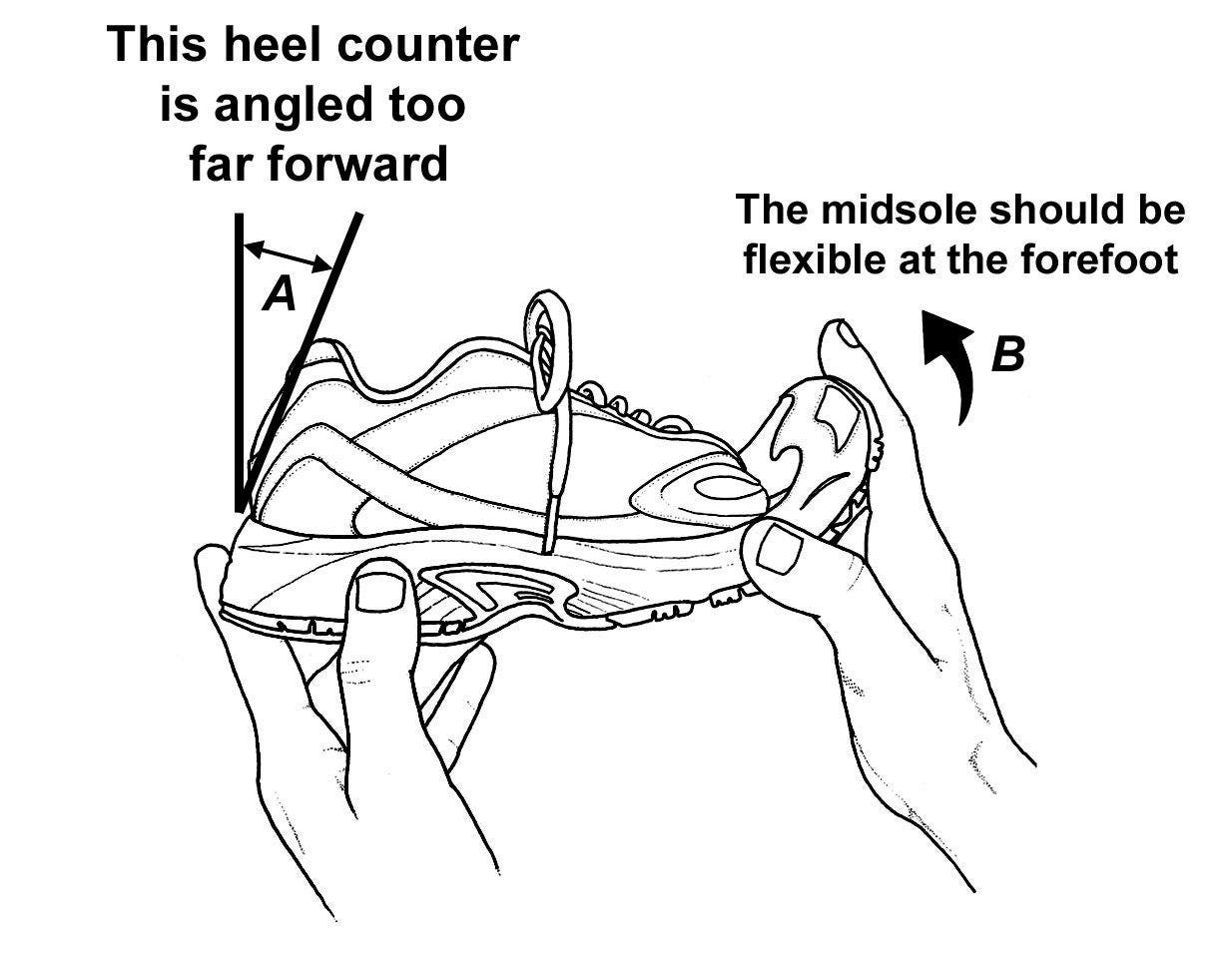 This heel counter is angled too far forward

A

The midsole should be flexible at the forefoot

B