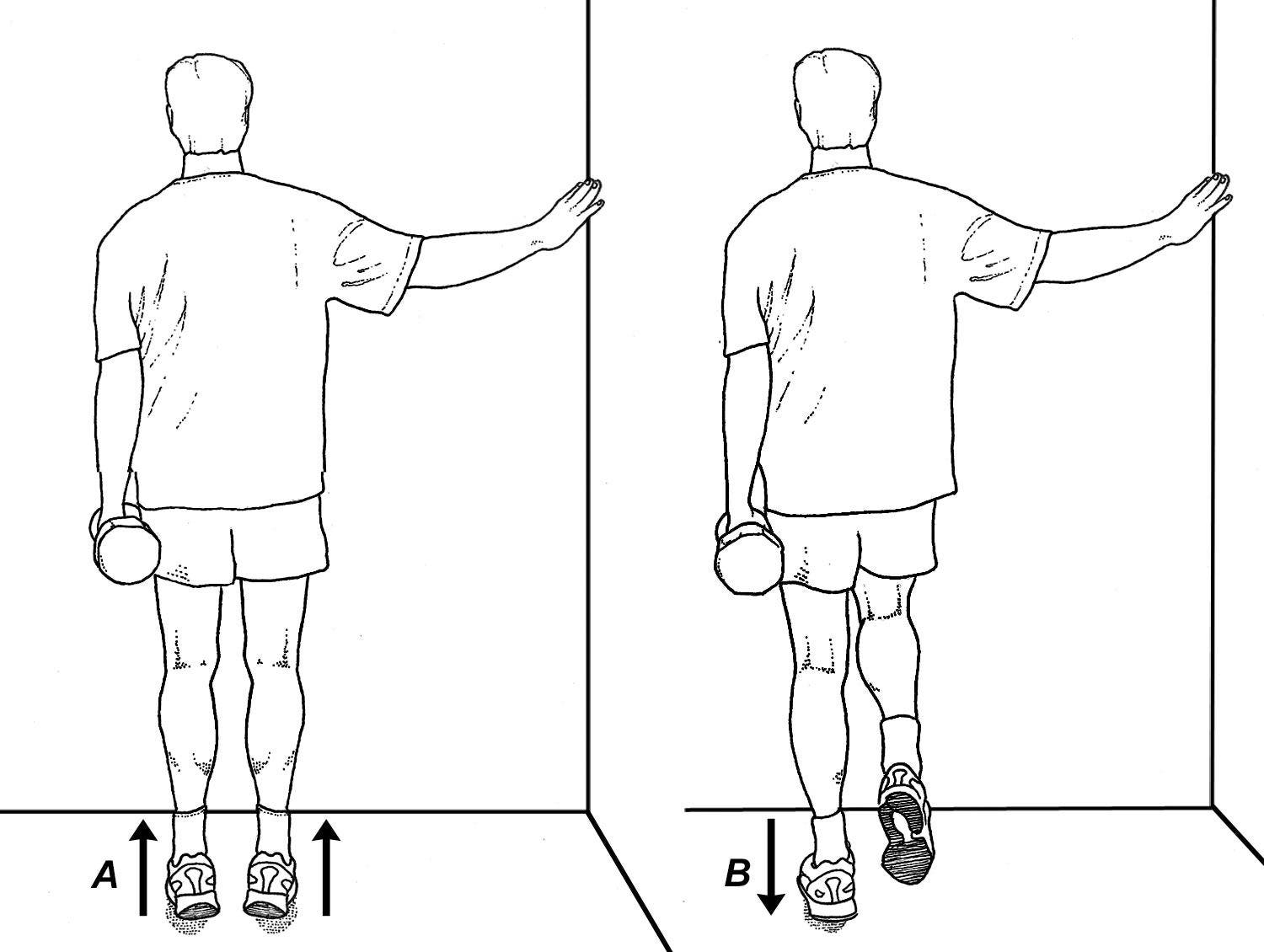 A

B