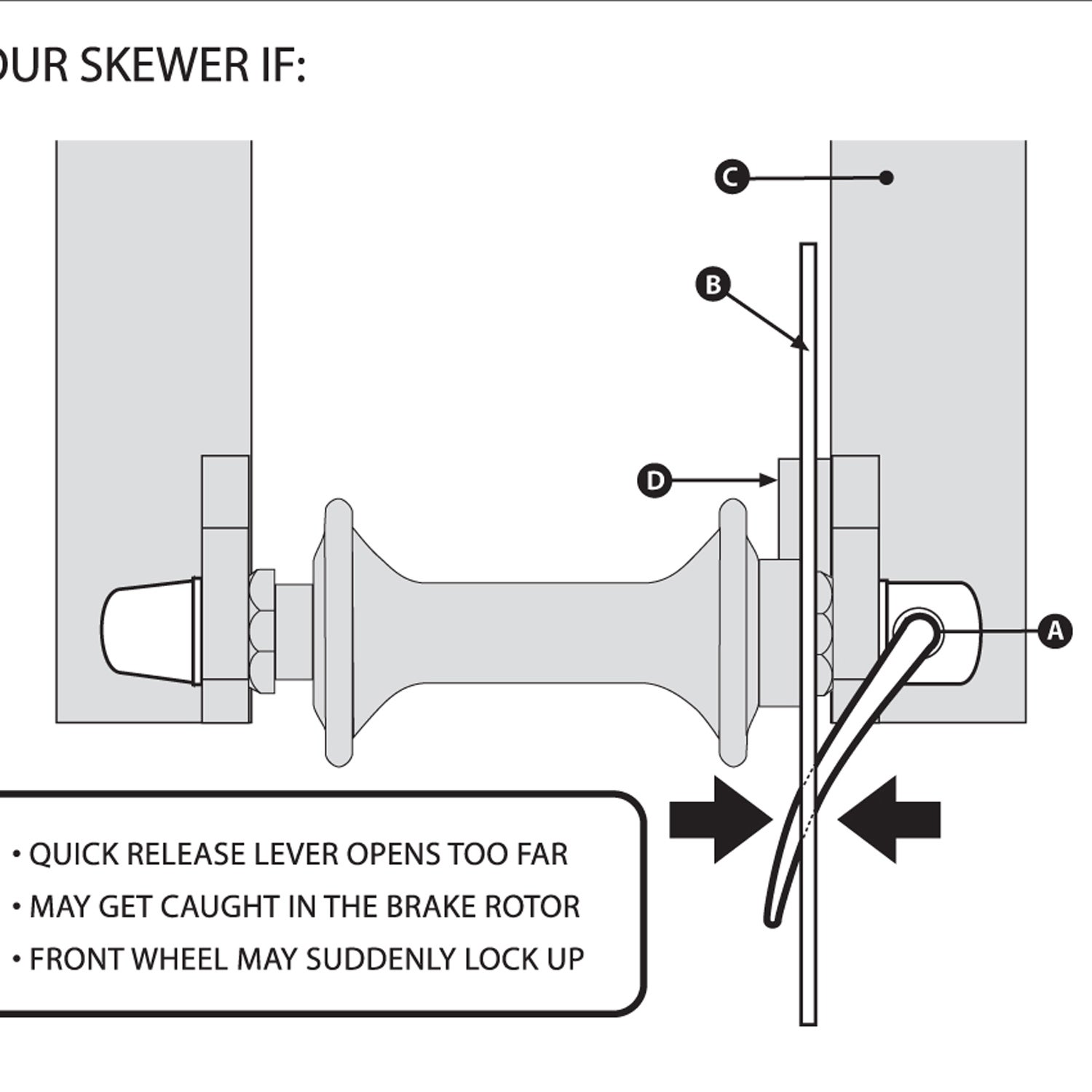 OUR SKEWER IF:

C

B

D

A

• QUICK RELEASE LEVER OPENS TOO FAR
• MAY GET CAUGHT IN THE BRAKE ROTOR
• FRONT WHEEL MAY SUDDENLY LOCK UP